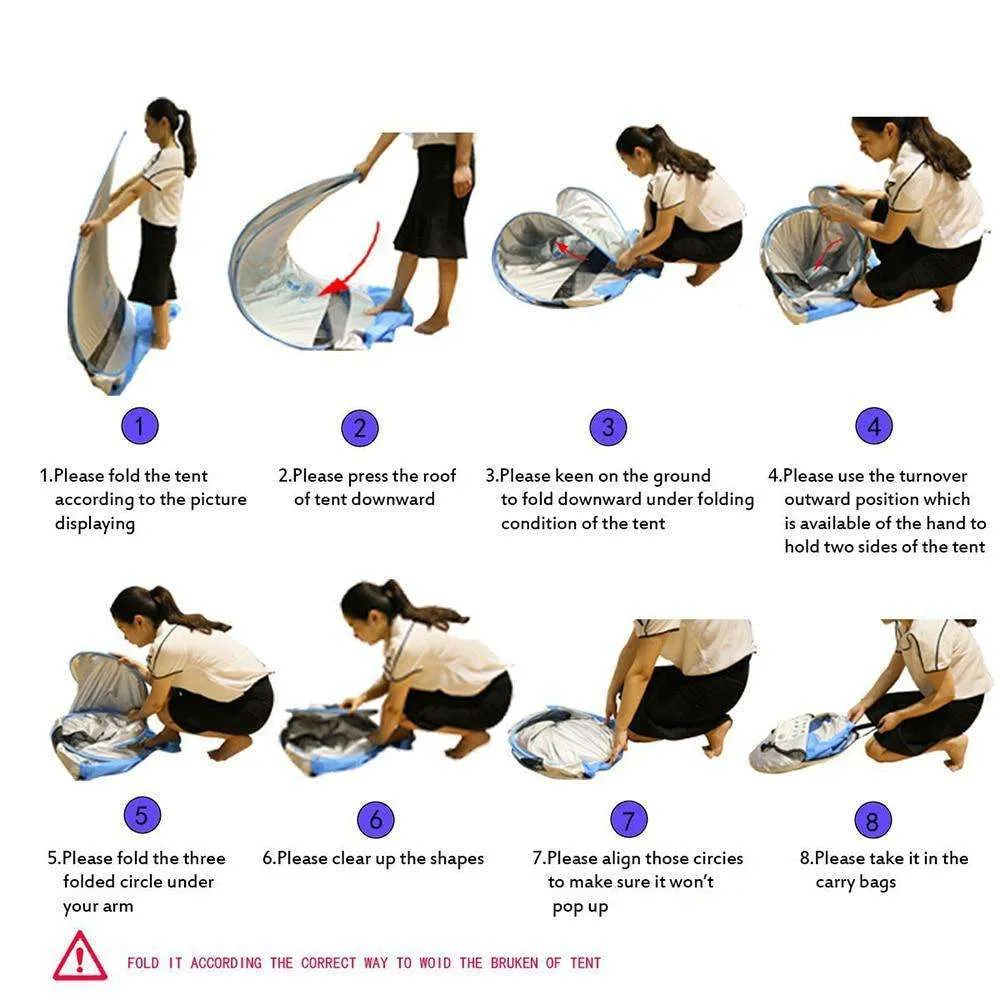 1

1.Please fold the tent according to the picture displaying

2

2.Please press the roof of tent downward

3

3.Please keen on the ground to fold downward under folding condition of the tent

4

4.Please use the turnover outward position which is available of the hand to hold two sides of the tent

5

5.Please fold the three folded circle under your arm

6

6.Please clear up the shapes

7

7.Please align those circies to make sure it won't pop up

8

8.Please take it in the carry bags

FOLD IT ACCORDING THE CORRECT WAY TO WOID THE BRUKEN OF TENT