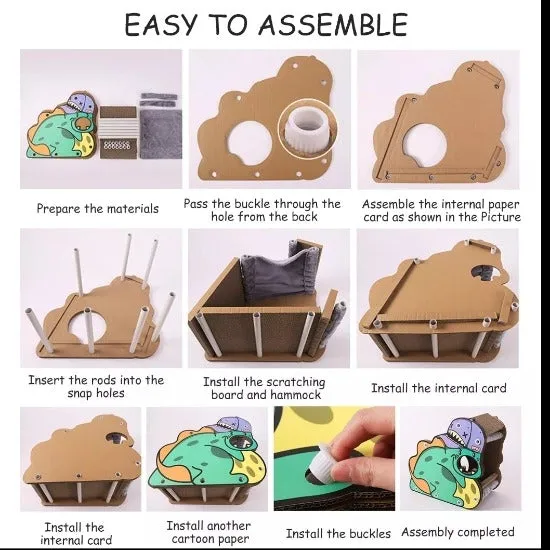 EASY TO ASSEMBLE

Prepare the materials

Pass the buckle through the hole from the back

Assemble the internal paper card as shown in the Picture

Insert the rods into the snap holes

Install the scratching board and hammock

Install the internal card

Install the internal card

Install another cartoon paper

Install the buckles

Assembly completed